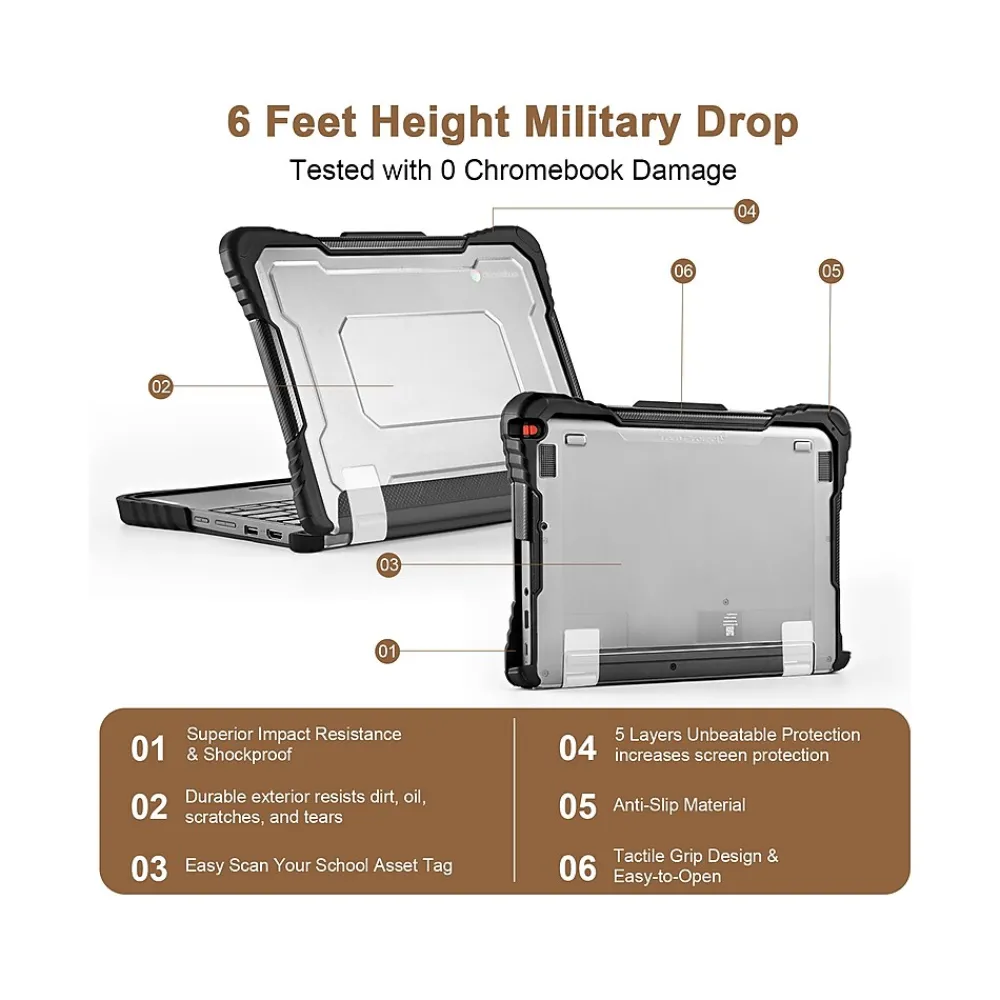 6 Feet Height Military Drop

Tested with 0 Chromebook Damage

04

06

05

02

03

01

01 Superior Impact Resistance & Shockproof

02 Durable exterior resists dirt, oil, scratches, and tears

03 Easy Scan Your School Asset Tag

04 5 Layers Unbeatable Protection increases screen protection

05 Anti-Slip Material

06 Tactile Grip Design & Easy-to-Open