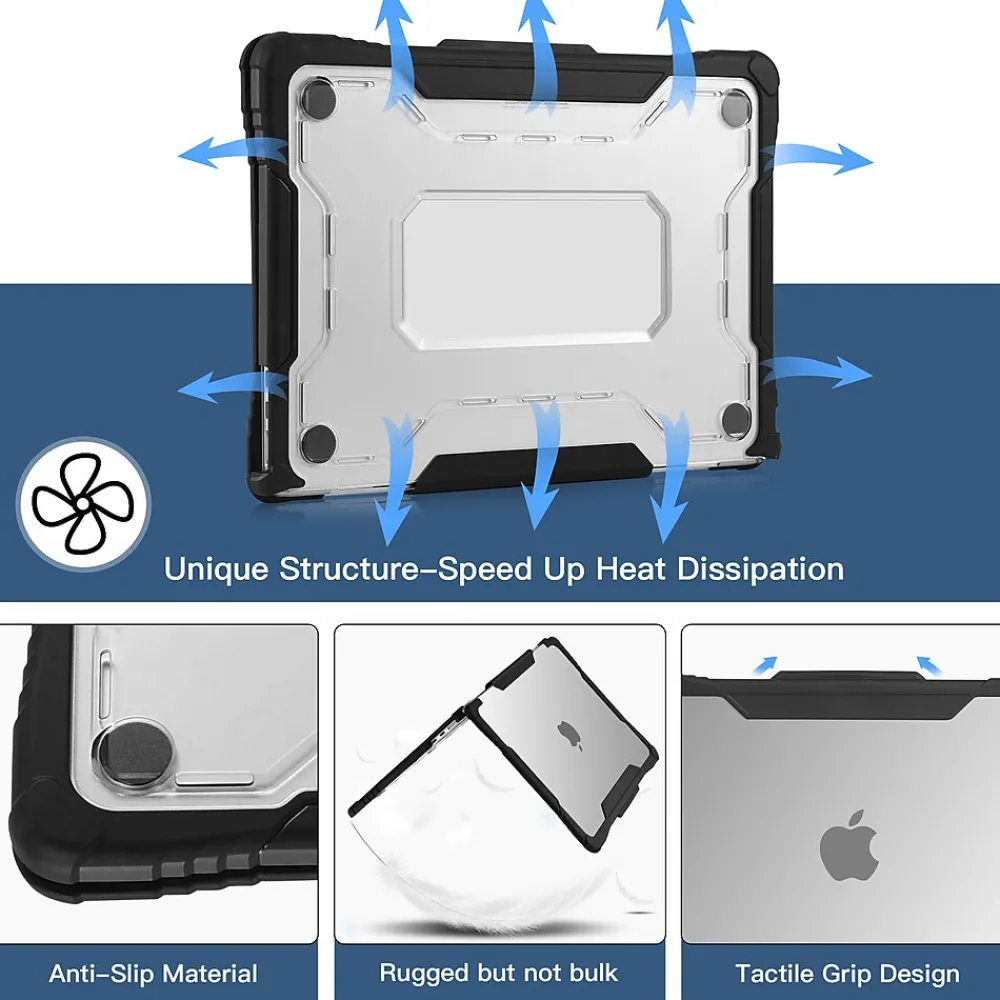 Unique Structure–Speed Up Heat Dissipation

Anti–Slip Material

Rugged but not bulk

Tactile Grip Design