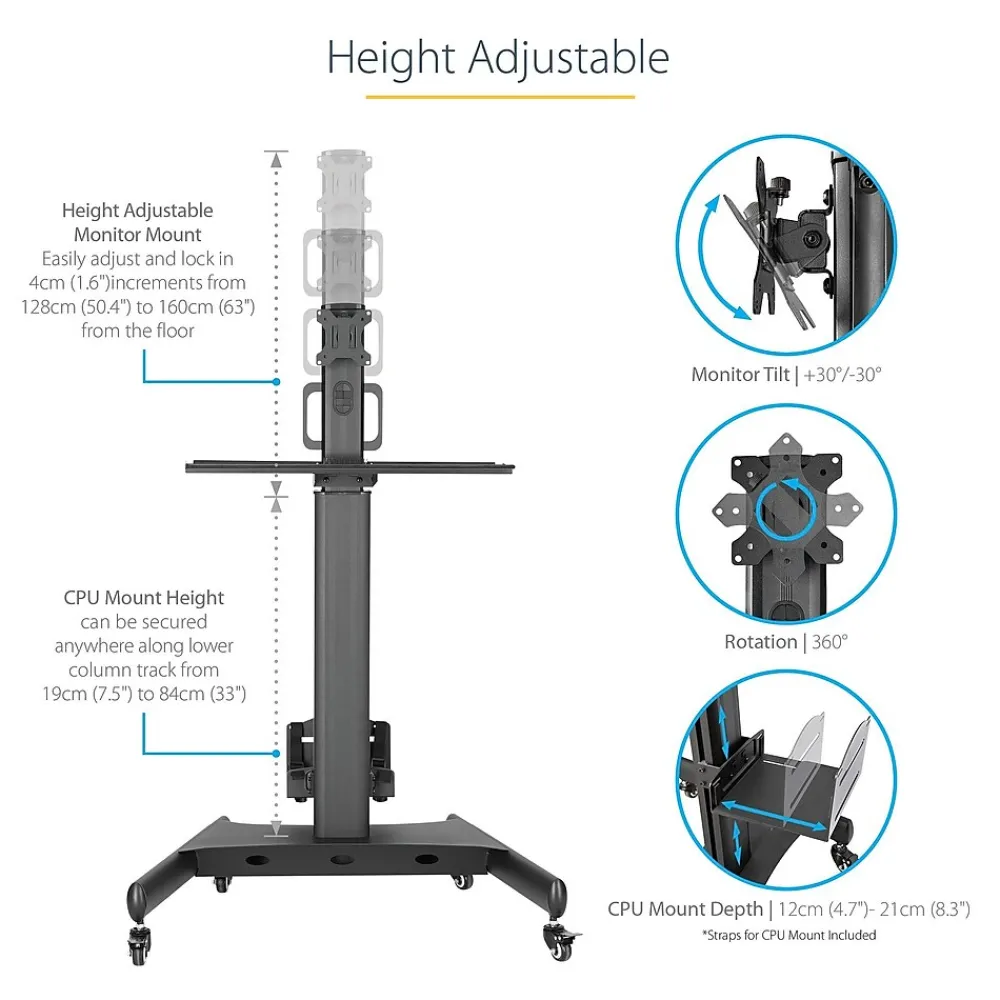 Height Adjustable

Height Adjustable Monitor Mount
Easily adjust and lock in 4cm (1.6")increments from 128cm (50.4") to 160cm (63") from the floor

CPU Mount Height
can be secured anywhere along lower column track from 19cm (7.5") to 84cm (33")

Monitor Tilt | +30°/-30°

Rotation | 360°

CPU Mount Depth | 12cm (4.7")- 21cm (8.3")
*Straps for CPU Mount Included