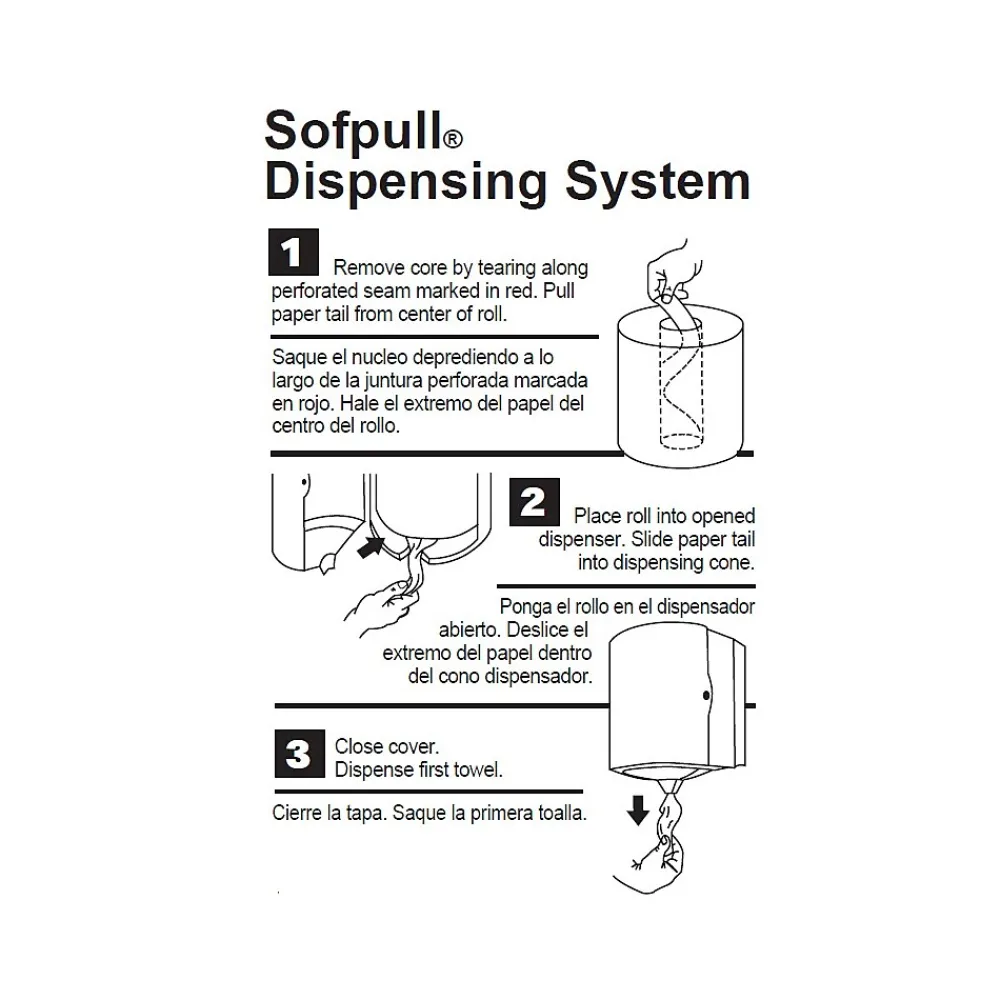 Sofpull®
Dispensing System

1

Remove core by tearing along perforated seam marked in red. Pull paper tail from center of roll.

Saque el nucleo deprediendo a lo largo de la juntura perforada marcada en rojo. Hale el extremo del papel del centro del rollo.

2

Place roll into opened dispenser. Slide paper tail into dispensing cone.

Ponga el rollo en el dispensador abierto. Deslice el extremo del papel dentro del cono dispensador.

3

Close cover.
Dispense first towel.

Cierre la tapa. Saque la primera toalla.