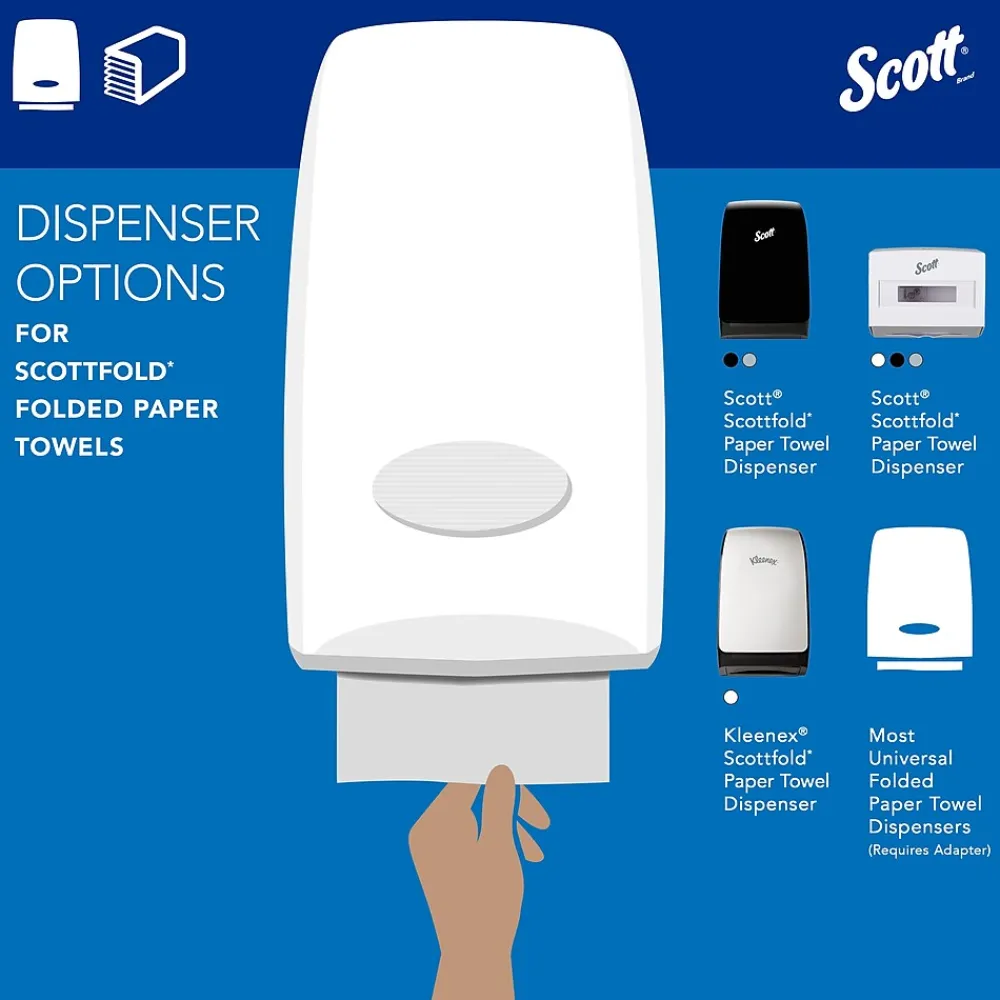 Scott® Brand

DISPENSER OPTIONS

FOR SCOTTFOLD* FOLDED PAPER TOWELS

Scott

Scott® Scottfold* Paper Towel Dispenser

Scott

Scott® Scottfold* Paper Towel Dispenser

Kleenex

Kleenex® Scottfold* Paper Towel Dispenser

Most Universal Folded Paper Towel Dispensers (Requires Adapter)