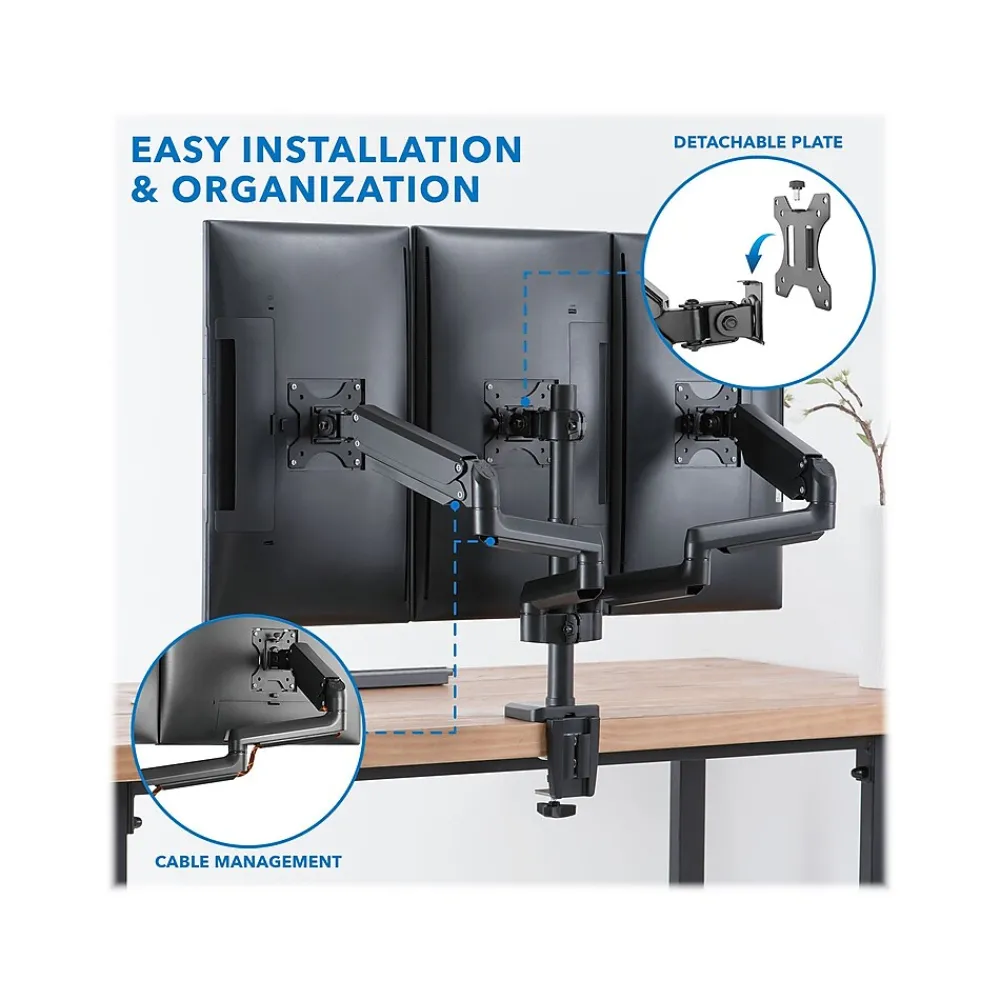 EASY INSTALLATION & ORGANIZATION

DETACHABLE PLATE

CABLE MANAGEMENT