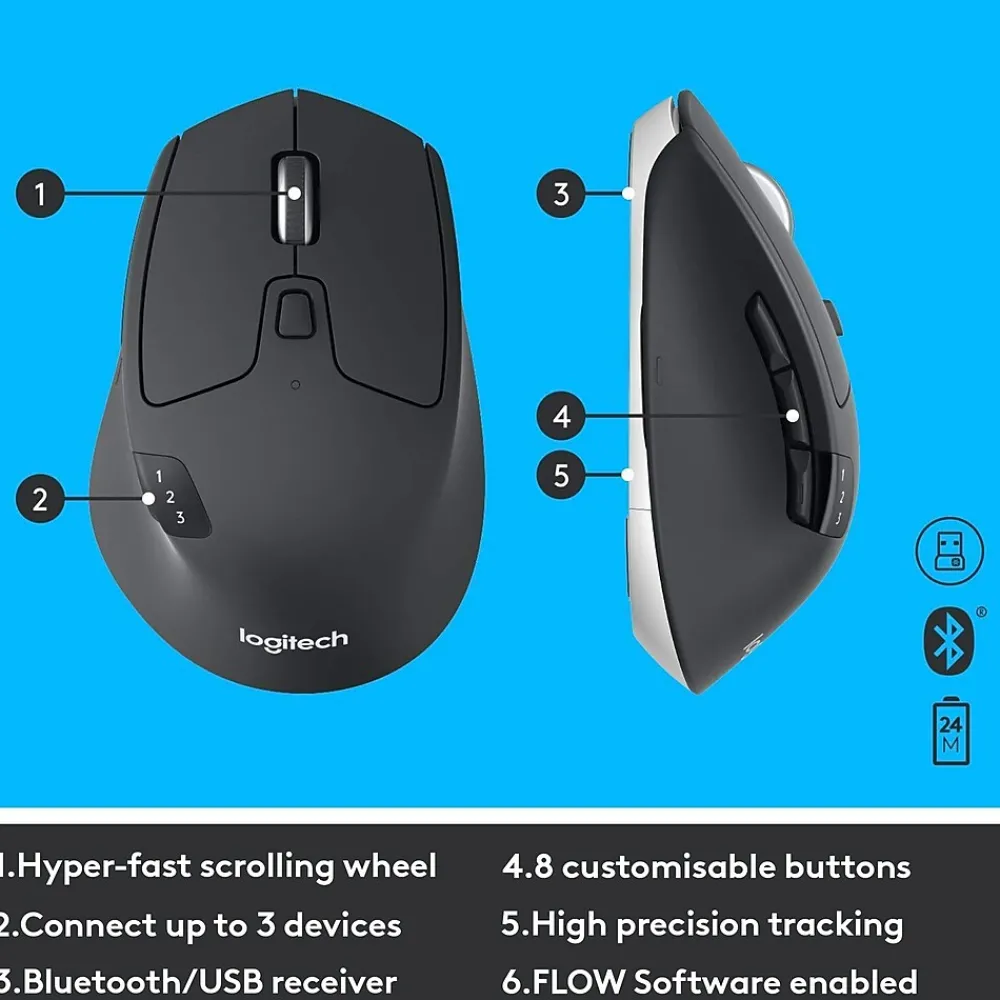 1

2

1
2
3

logitech

3

4

5

1
2
3

®

24
M

1.Hyper-fast scrolling wheel
2.Connect up to 3 devices
3.Bluetooth/USB receiver

4.8 customisable buttons
5.High precision tracking
6.FLOW Software enabled