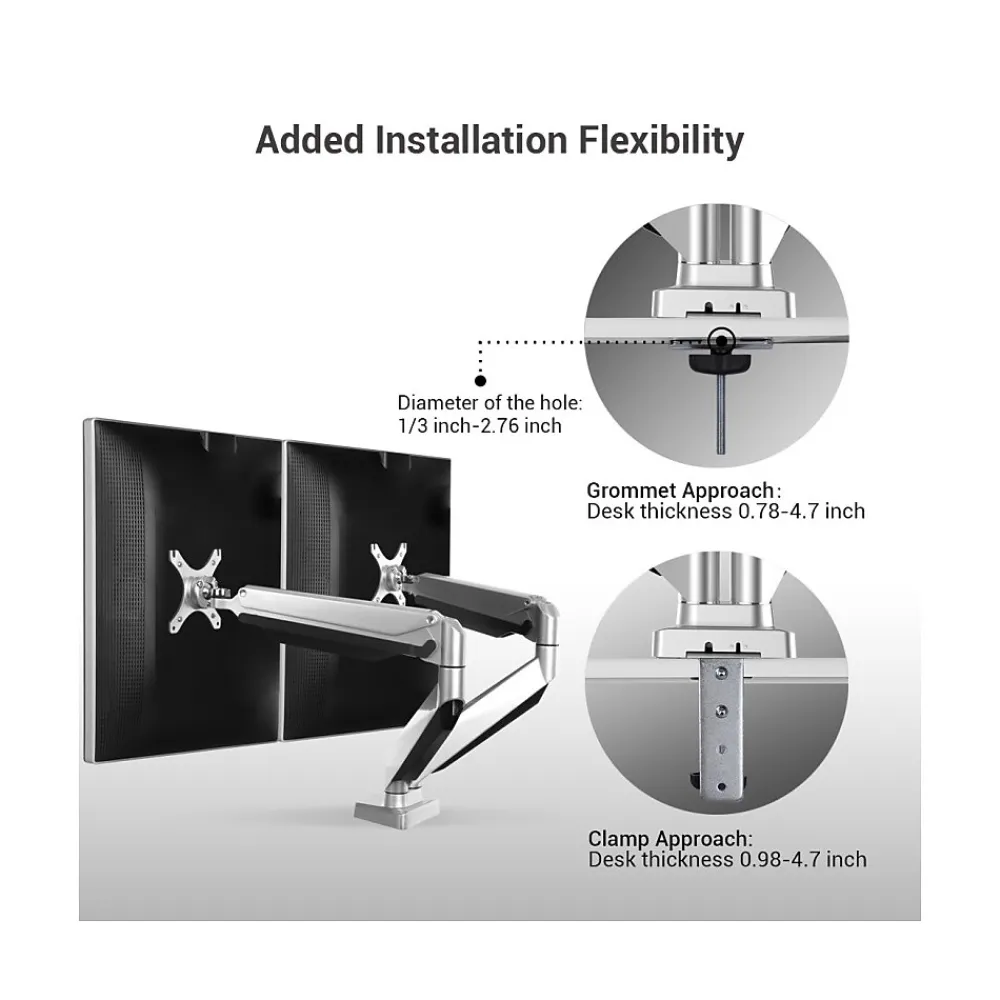 Added Installation Flexibility

Diameter of the hole:
1/3 inch-2.76 inch

Grommet Approach:
Desk thickness 0.78-4.7 inch

Clamp Approach:
Desk thickness 0.98-4.7 inch