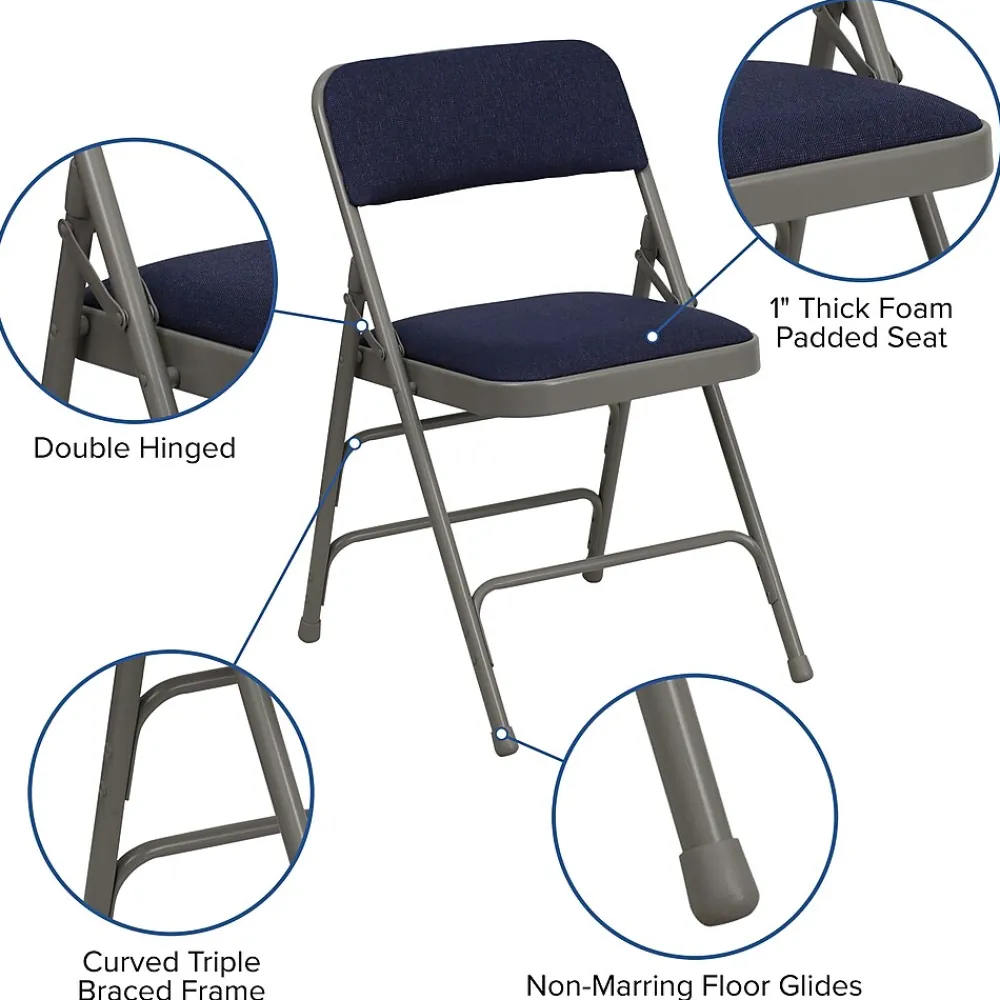 1" Thick Foam Padded Seat

Double Hinged

Curved Triple Braced Frame

Non-Marring Floor Glides