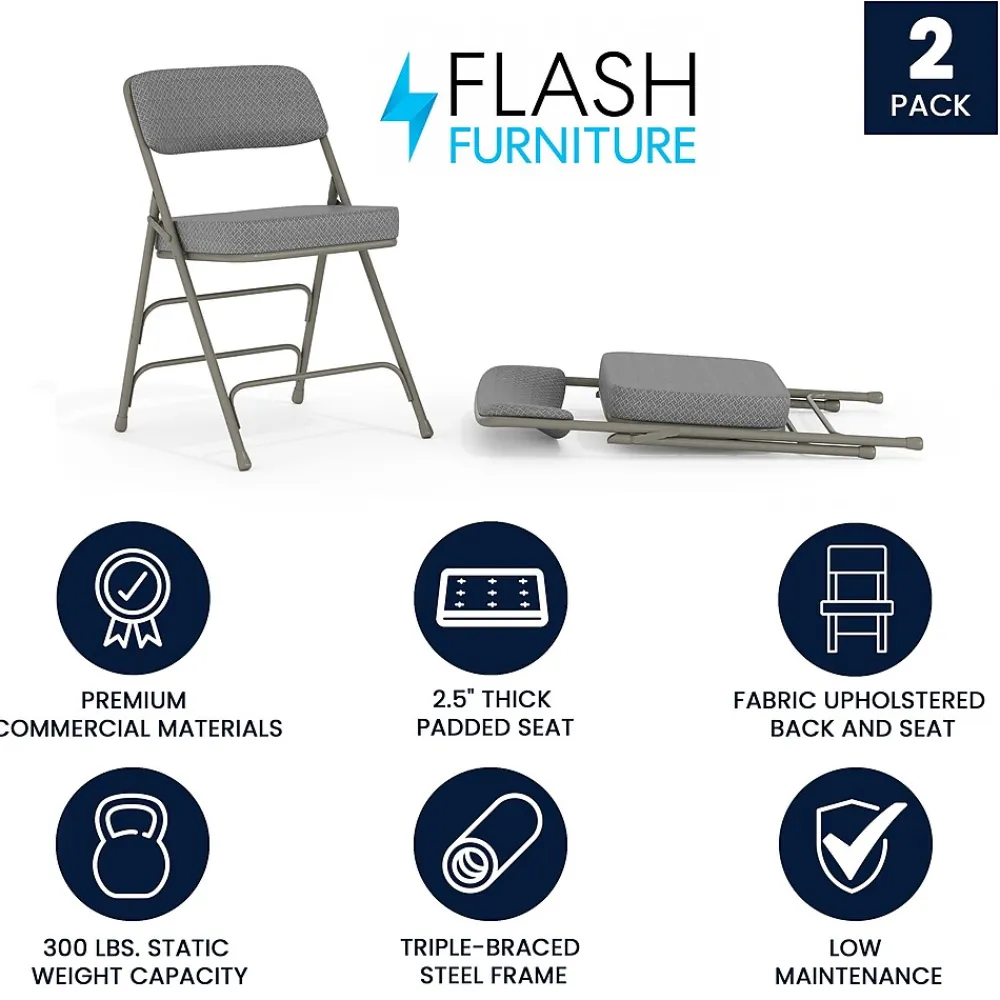 FLASH
FURNITURE

2
PACK

PREMIUM
COMMERCIAL MATERIALS

2.5" THICK
PADDED SEAT

FABRIC UPHOLSTERED
BACK AND SEAT

300 LBS. STATIC
WEIGHT CAPACITY

TRIPLE-BRACED
STEEL FRAME

LOW
MAINTENANCE