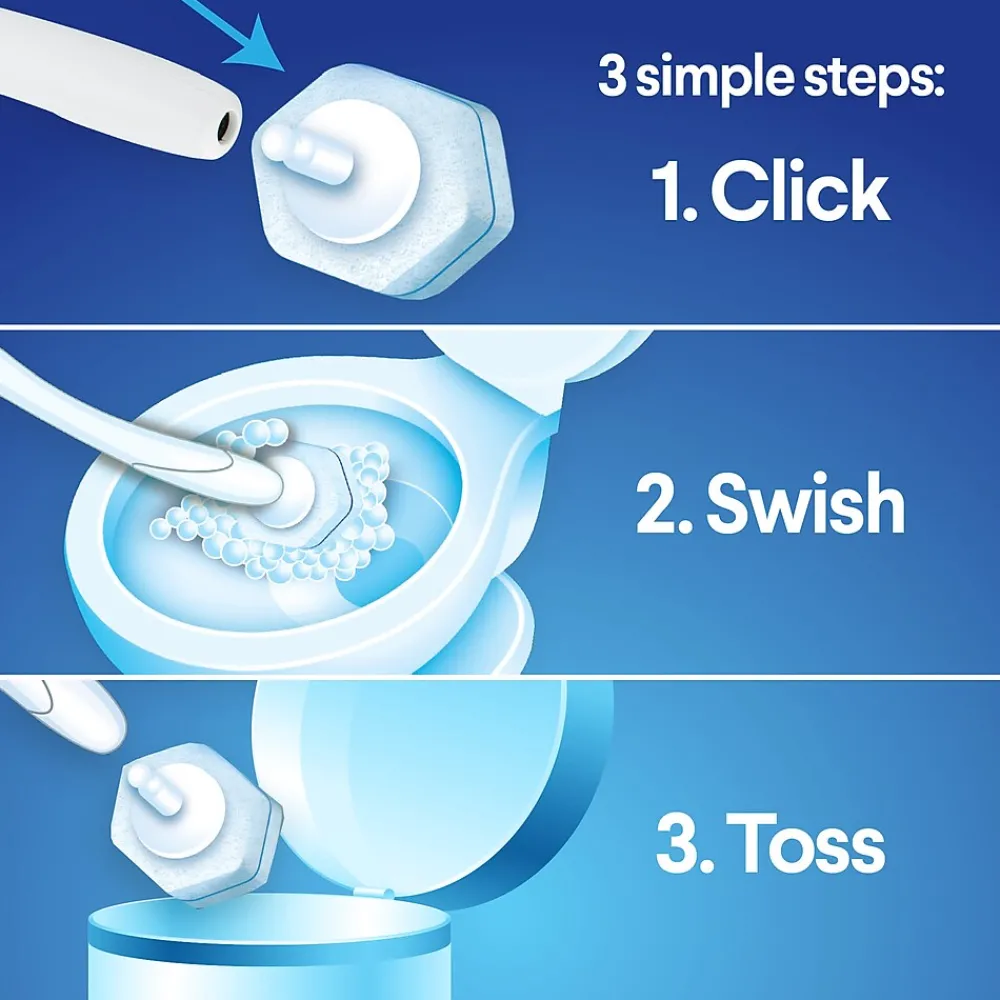 3 simple steps:

1. Click

2. Swish

3. Toss