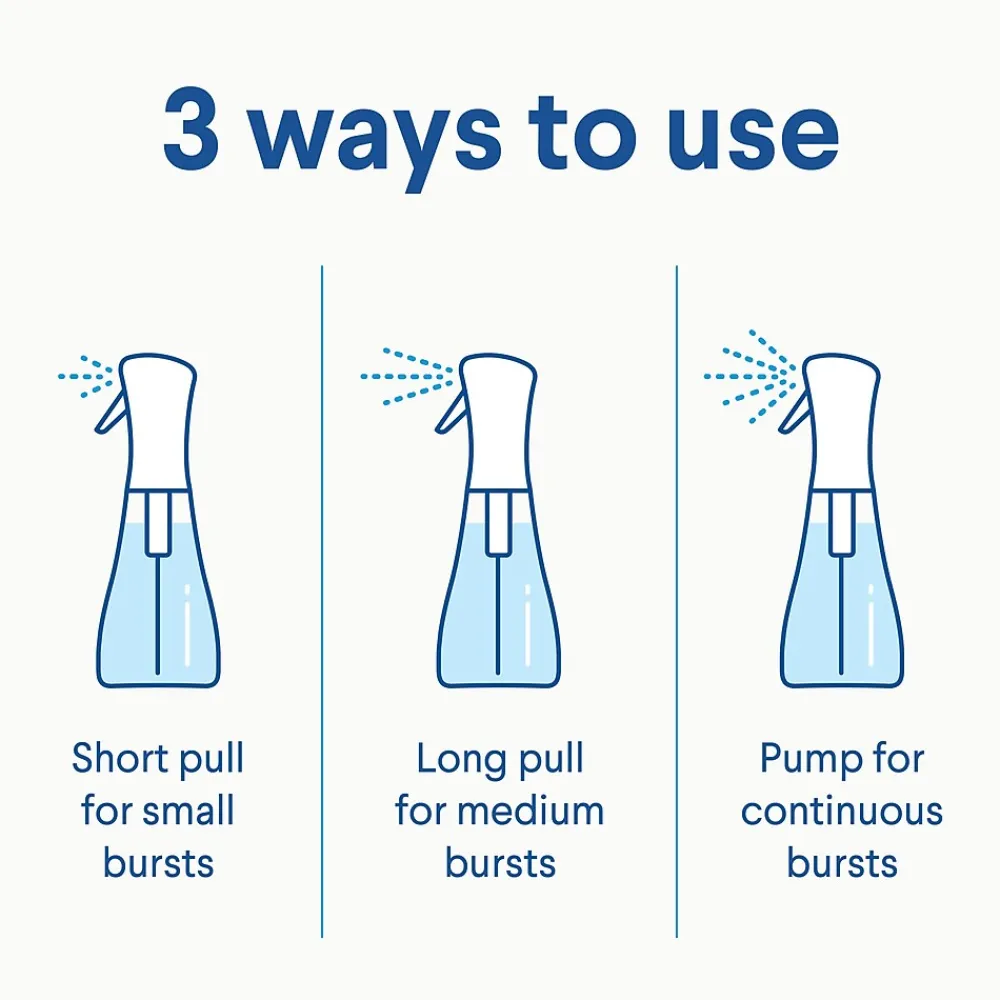 3 ways to use

Short pull for small bursts

Long pull for medium bursts

Pump for continuous bursts