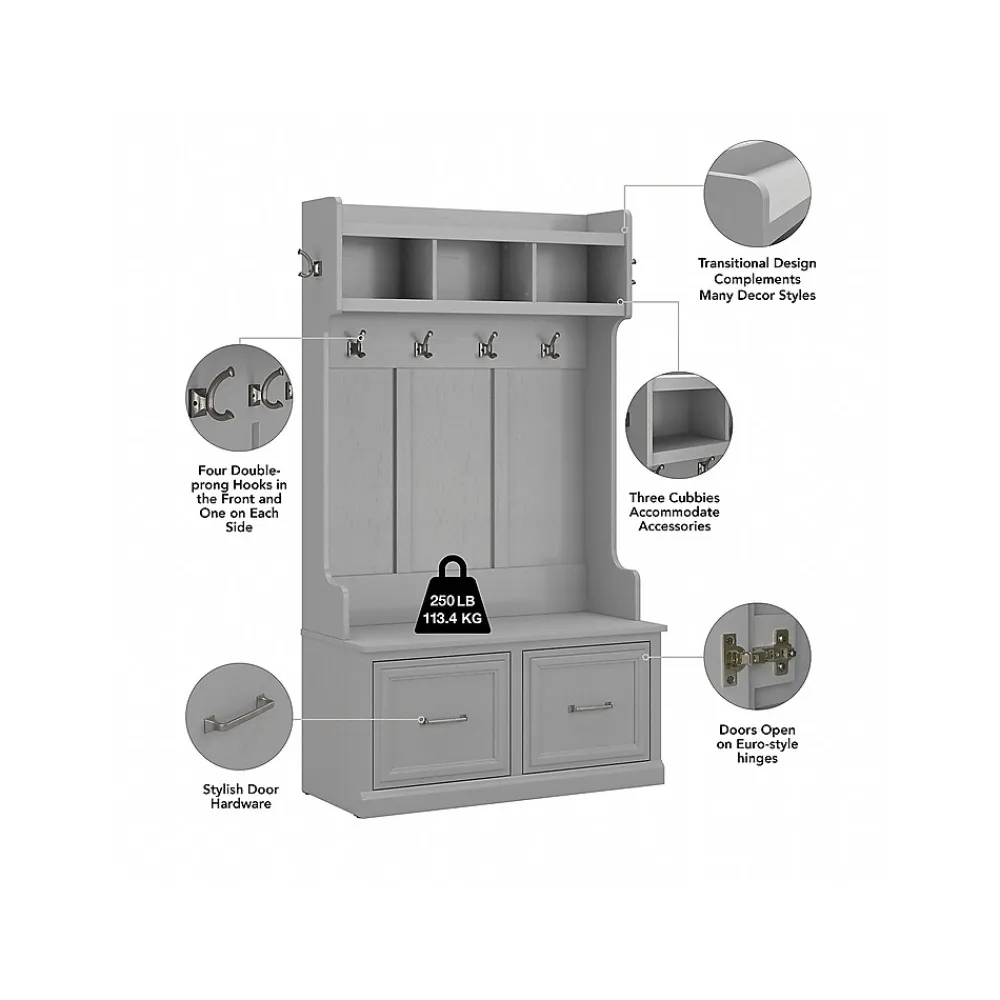 Transitional Design Complements Many Decor Styles

Four Double-prong Hooks in the Front and One on Each Side

Three Cubbies Accommodate Accessories

250 LB
113.4 KG

Doors Open on Euro-style hinges

Stylish Door Hardware