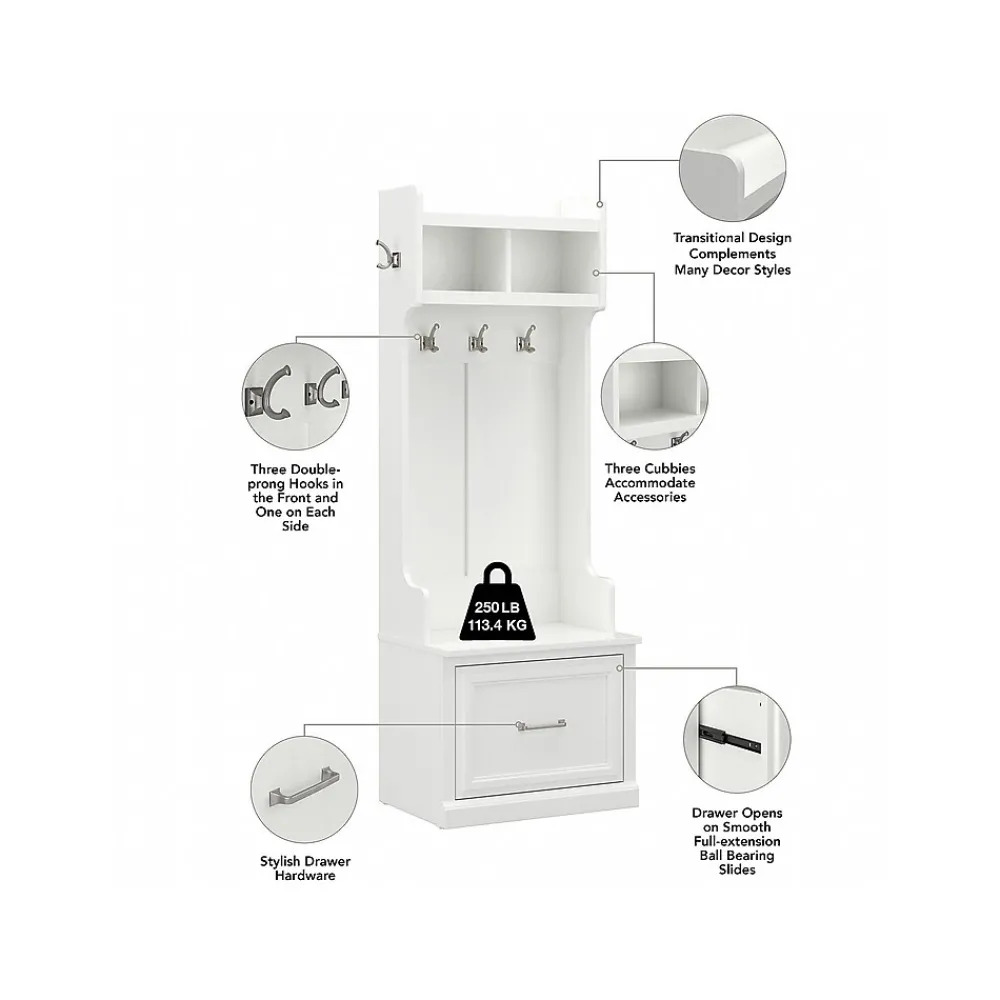 Transitional Design Complements Many Decor Styles

Three Double-prong Hooks in the Front and One on Each Side

Three Cubbies Accommodate Accessories

250 LB
113.4 KG

Stylish Drawer Hardware

Drawer Opens on Smooth Full-extension Ball Bearing Slides