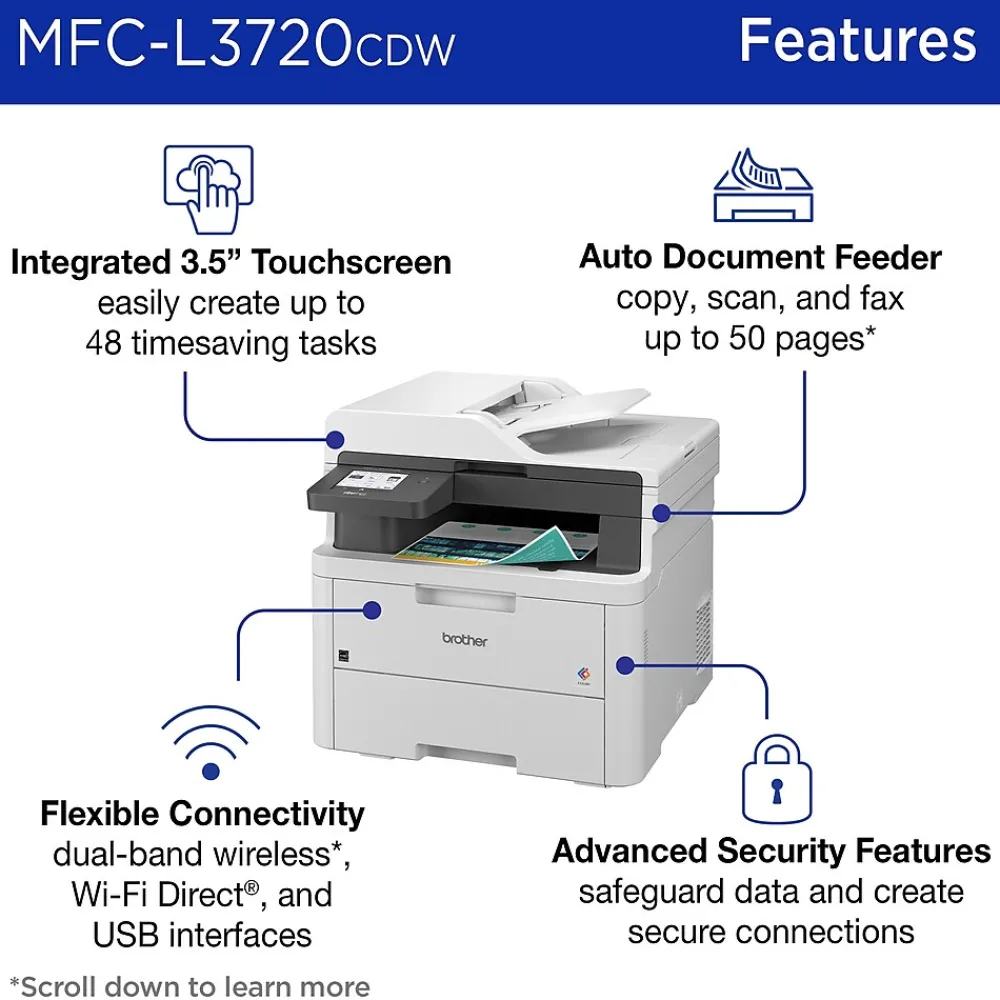 MFC-L3720CDW

Features

Integrated 3.5” Touchscreen
easily create up to 48 timesaving tasks

Auto Document Feeder
copy, scan, and fax up to 50 pages*

brother

Flexible Connectivity
dual-band wireless*, Wi-Fi Direct®, and USB interfaces

Advanced Security Features
safeguard data and create secure connections

*Scroll down to learn more