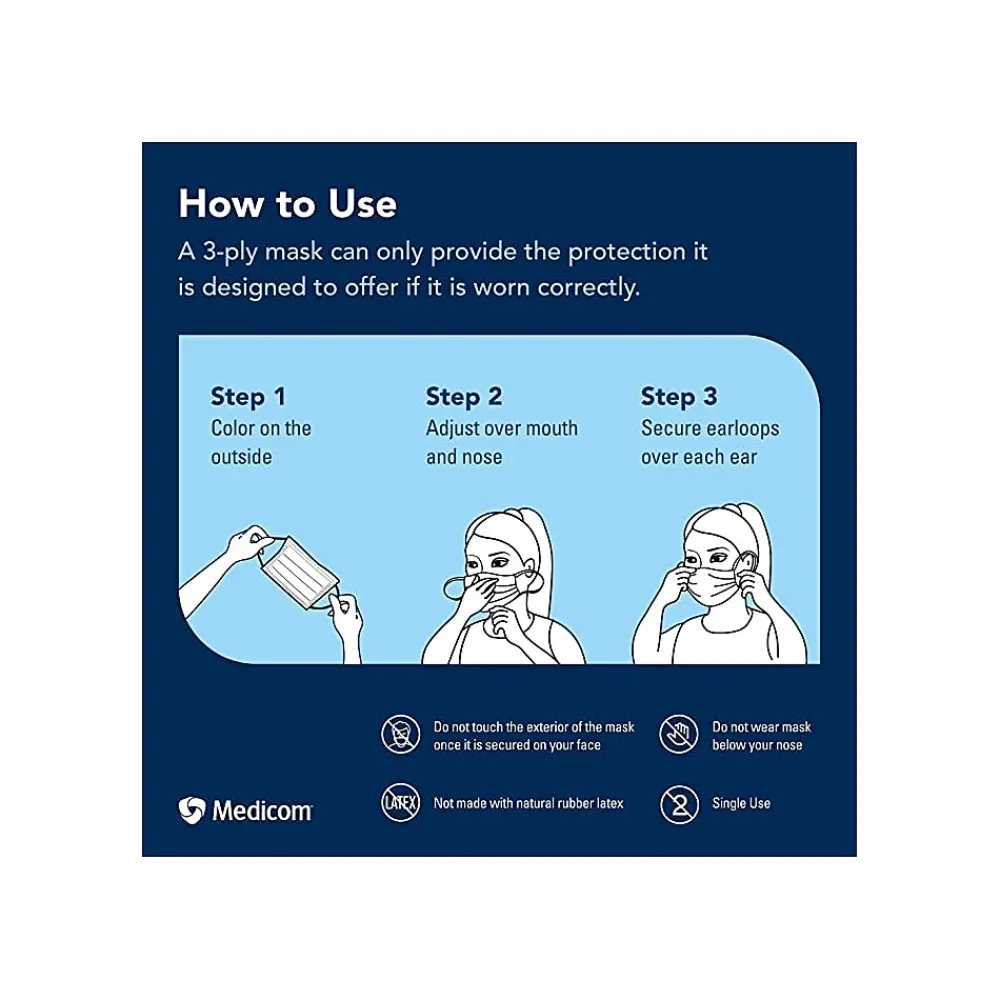 How to Use
A 3-ply mask can only provide the protection it is designed to offer if it is worn correctly.

Step 1
Color on the outside

Step 2
Adjust over mouth and nose

Step 3
Secure earloops over each ear

Do not touch the exterior of the mask once it is secured on your face

Do not wear mask below your nose

LATEX
Not made with natural rubber latex

2
Single Use

Medicom